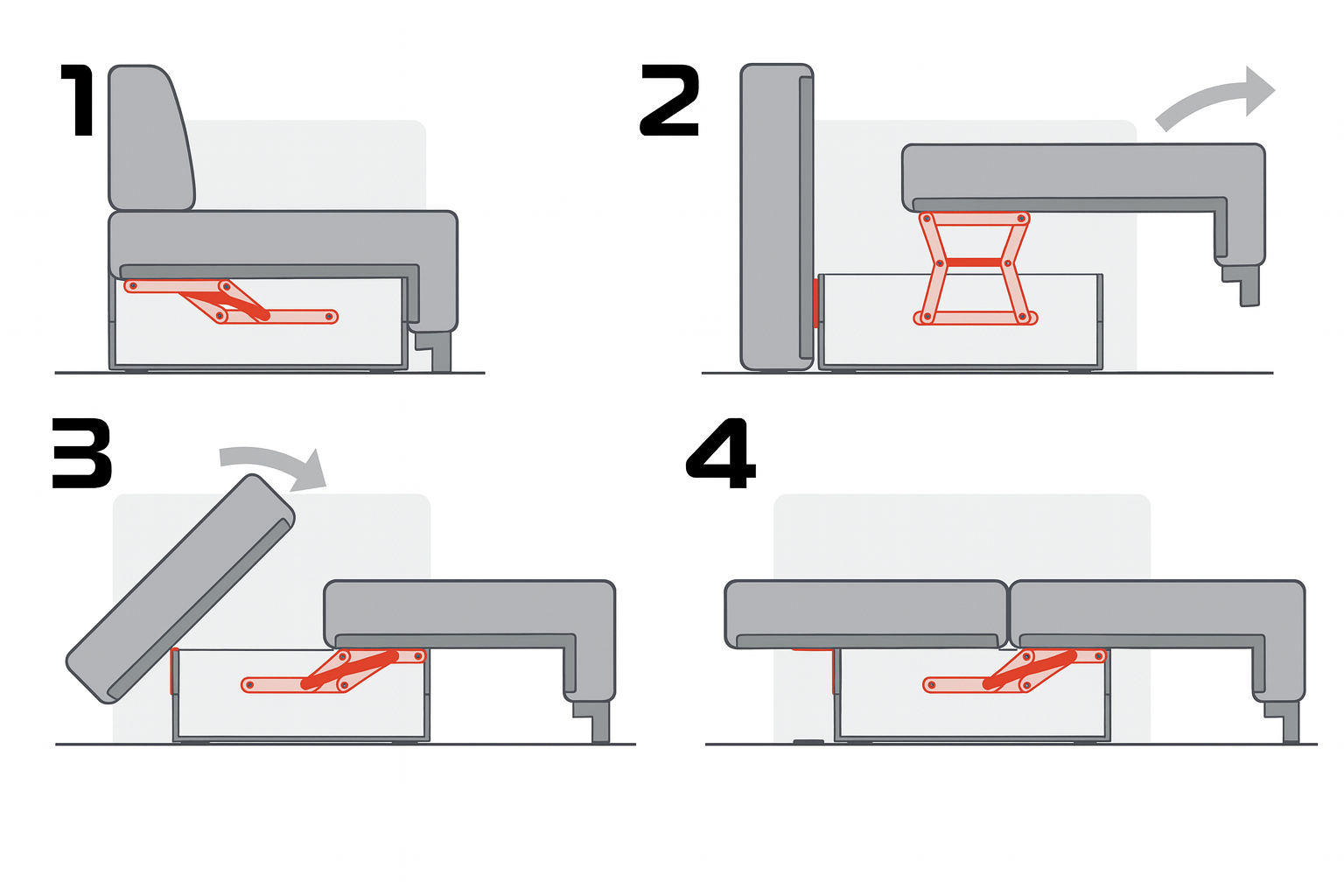 1

2

3

4